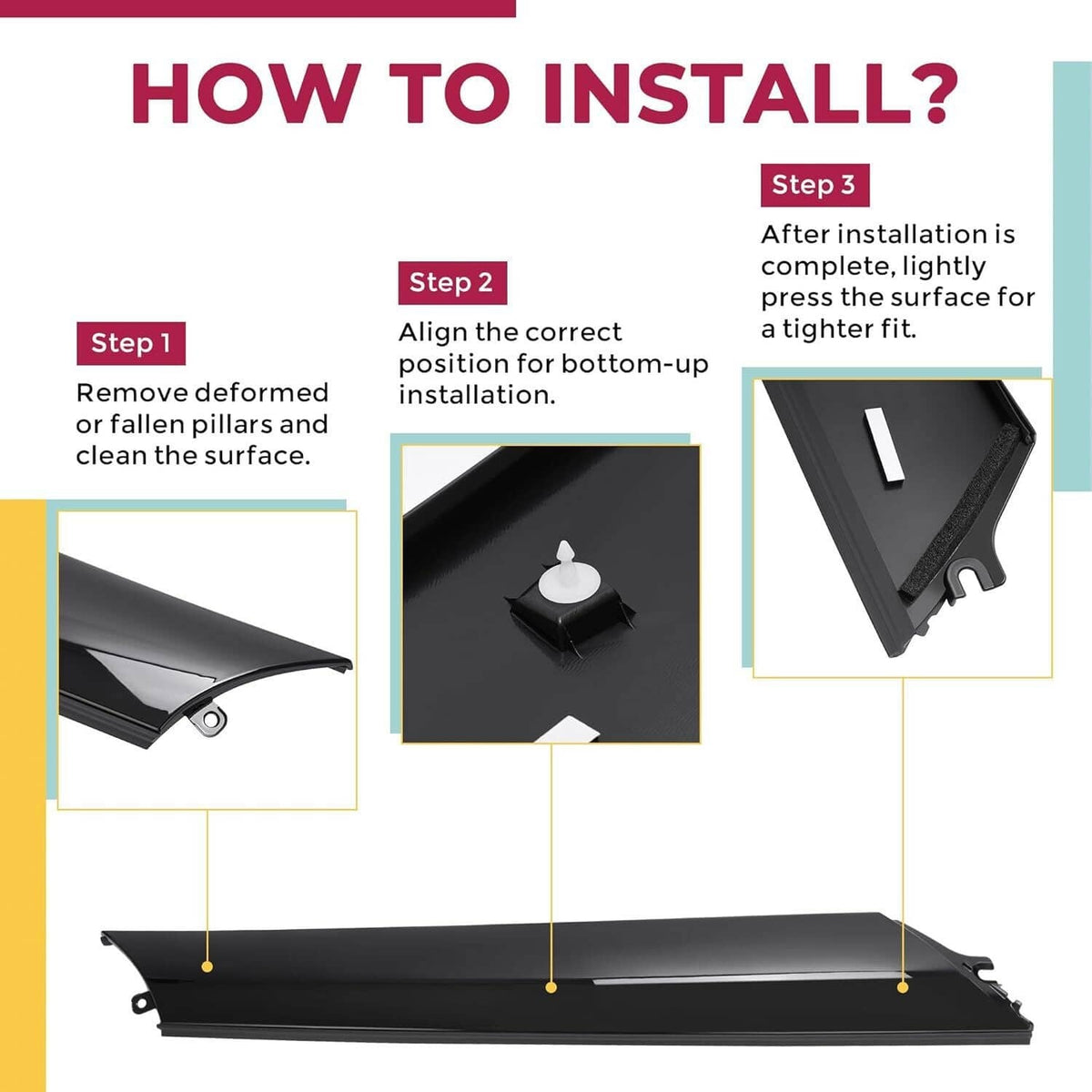 HOW TO INSTALL?

Step 1

Remove deformed or fallen pillars and clean the surface.

Step 2

Align the correct position for bottom-up installation.

Step 3

After installation is complete, lightly press the surface for a tighter fit.